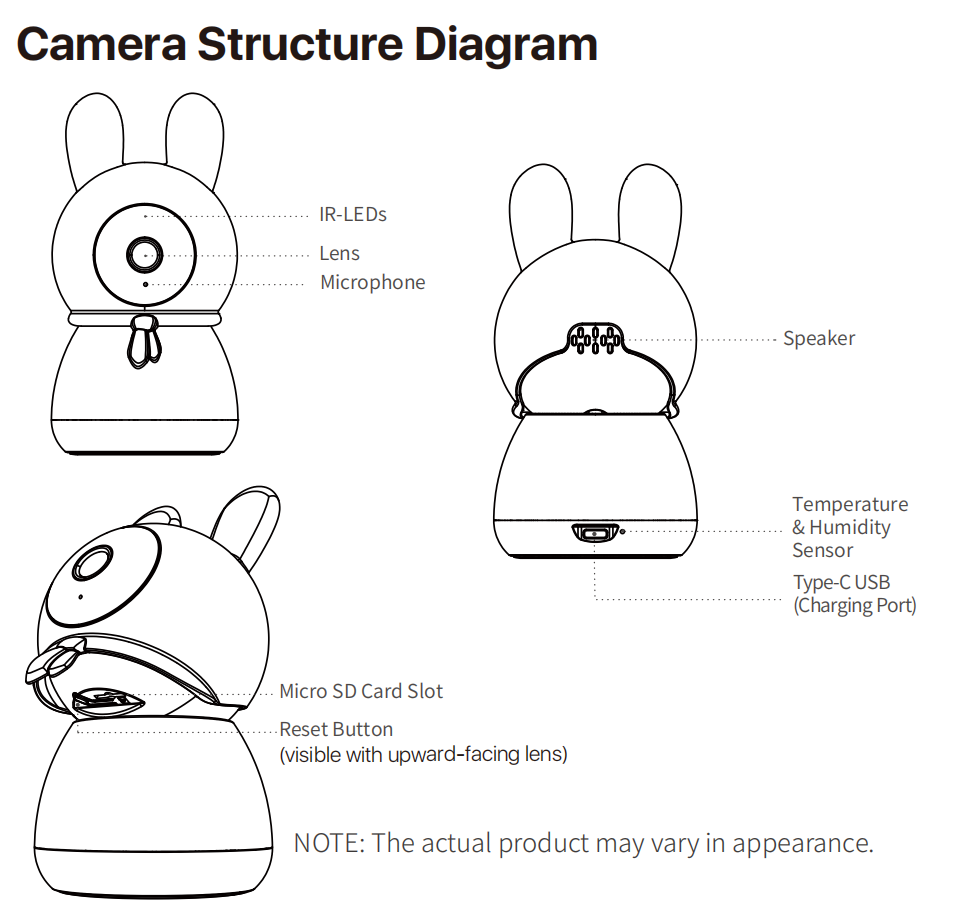 Camera Structure Diagram

IR-LEDs
Lens
Microphone

Speaker

Temperature & Humidity Sensor

Type-C USB (Charging Port)

Micro SD Card Slot

Reset Button (visible with upward-facing lens)

NOTE: The actual product may vary in appearance.