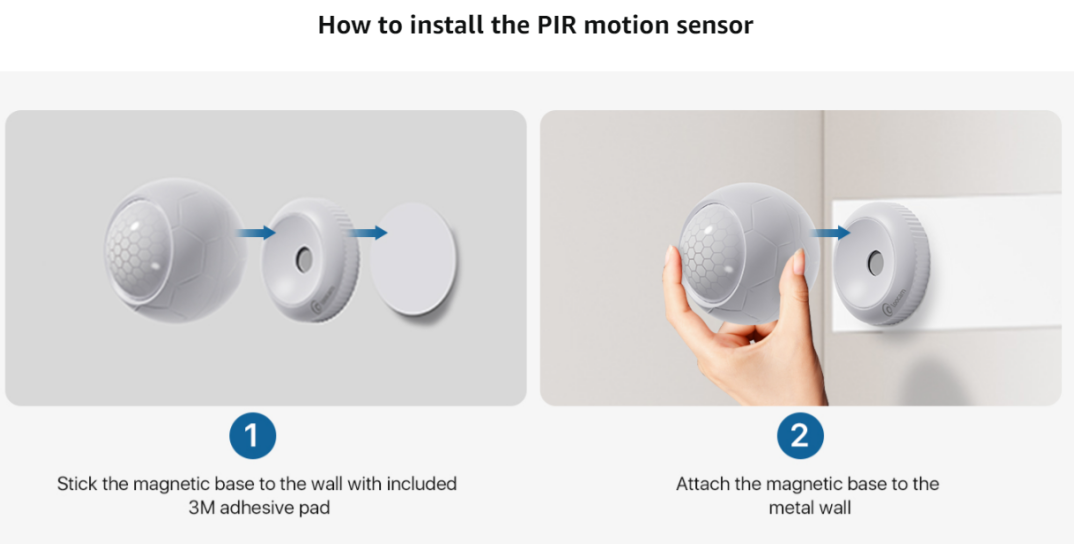 How to install the PIR motion sensor

1

Stick the magnetic base to the wall with included 3M adhesive pad

2

Attach the magnetic base to the metal wall